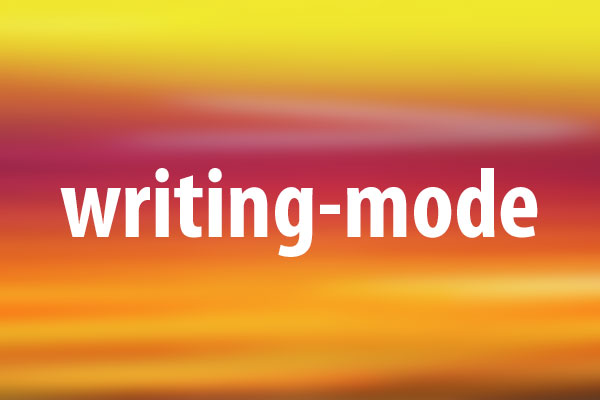 writing-mode